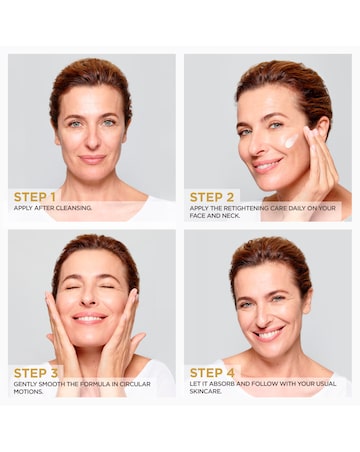 STEP 1
APPLY AFTER CLEANSING.

STEP 2
APPLY THE RETIGHTENING CARE DAILY ON YOUR FACE AND NECK.

STEP 3
GENTLY SMOOTH THE FORMULA IN CIRCULAR MOTIONS.

STEP 4
LET IT ABSORB AND FOLLOW WITH YOUR USUAL SKINCARE.