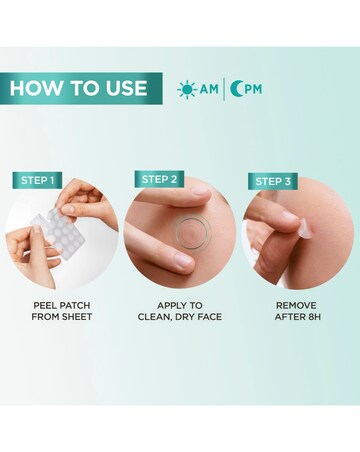 HOW TO USE

AM | PM

STEP 1

PEEL PATCH FROM SHEET

STEP 2

APPLY TO CLEAN, DRY FACE

STEP 3

REMOVE AFTER 8H