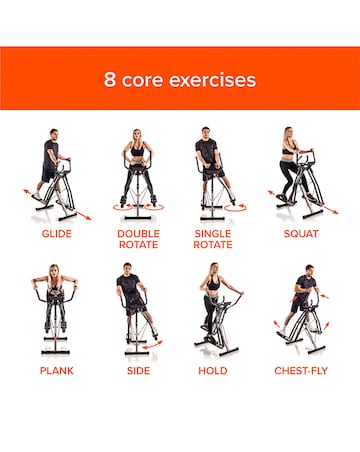 8 core exercises

GLIDE

DOUBLE ROTATE

SINGLE ROTATE

SQUAT

PLANK

SIDE

HOLD

CHEST-FLY