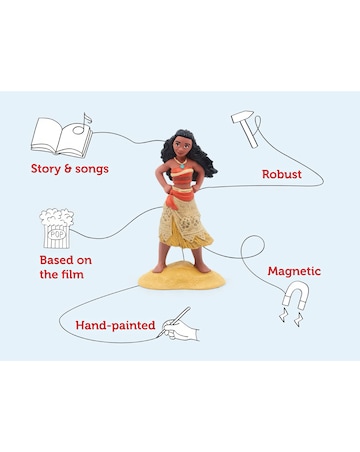 Story & songs

Robust

POP

Based on the film

Magnetic

Hand-painted