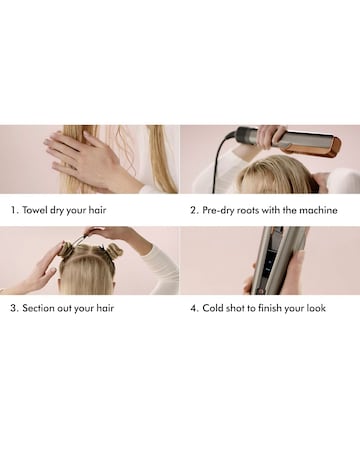 1. Towel dry your hair

2. Pre-dry roots with the machine

3. Section out your hair

4. Cold shot to finish your look