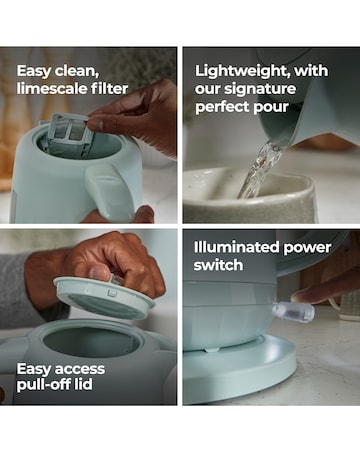 Easy clean, limescale filter

Lightweight, with our signature perfect pour

Easy access pull-off lid

Illuminated power switch