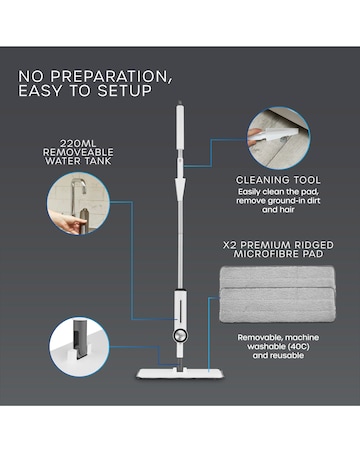 NO PREPARATION, EASY TO SETUP

220ML REMOVEABLE WATER TANK

CLEANING TOOL
Easily clean the pad, remove ground-in dirt and hair

X2 PREMIUM RIDGED MICROFIBRE PAD

Removable, machine washable (40C) and reusable