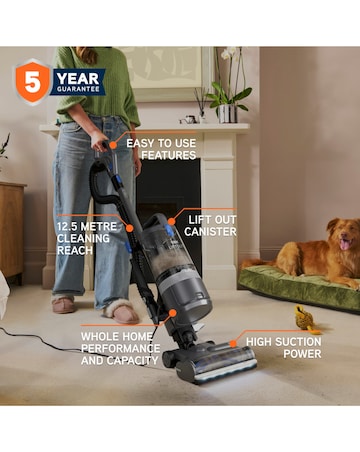 5 YEAR GUARANTEE

EASY TO USE FEATURES

12.5 METRE CLEANING REACH

LIFT OUT CANISTER

WHOLE HOME PERFORMANCE AND CAPACITY

HIGH SUCTION POWER