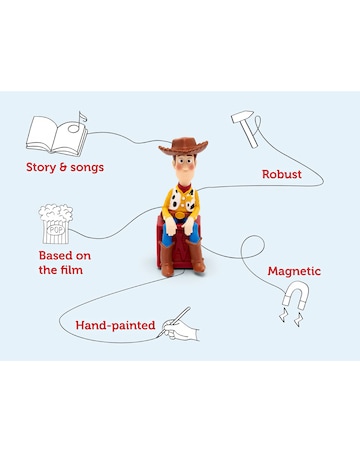 Story & songs

Robust

POP

Based on the film

Magnetic

Hand-painted