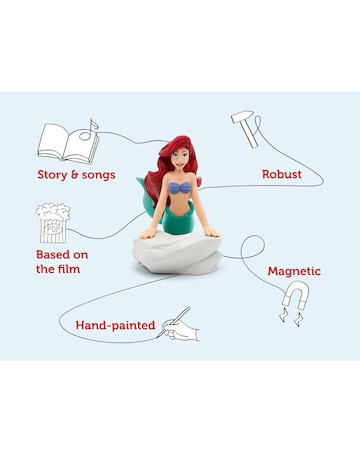 Story & songs

Robust

POP

Based on the film

Magnetic

Hand-painted