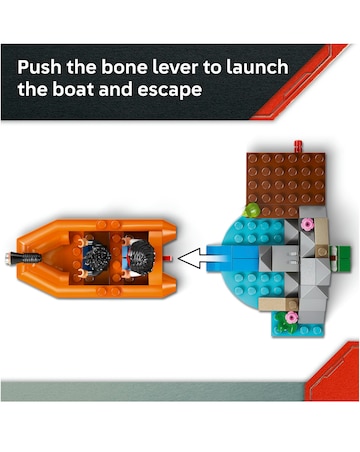 Push the bone lever to launch the boat and escape